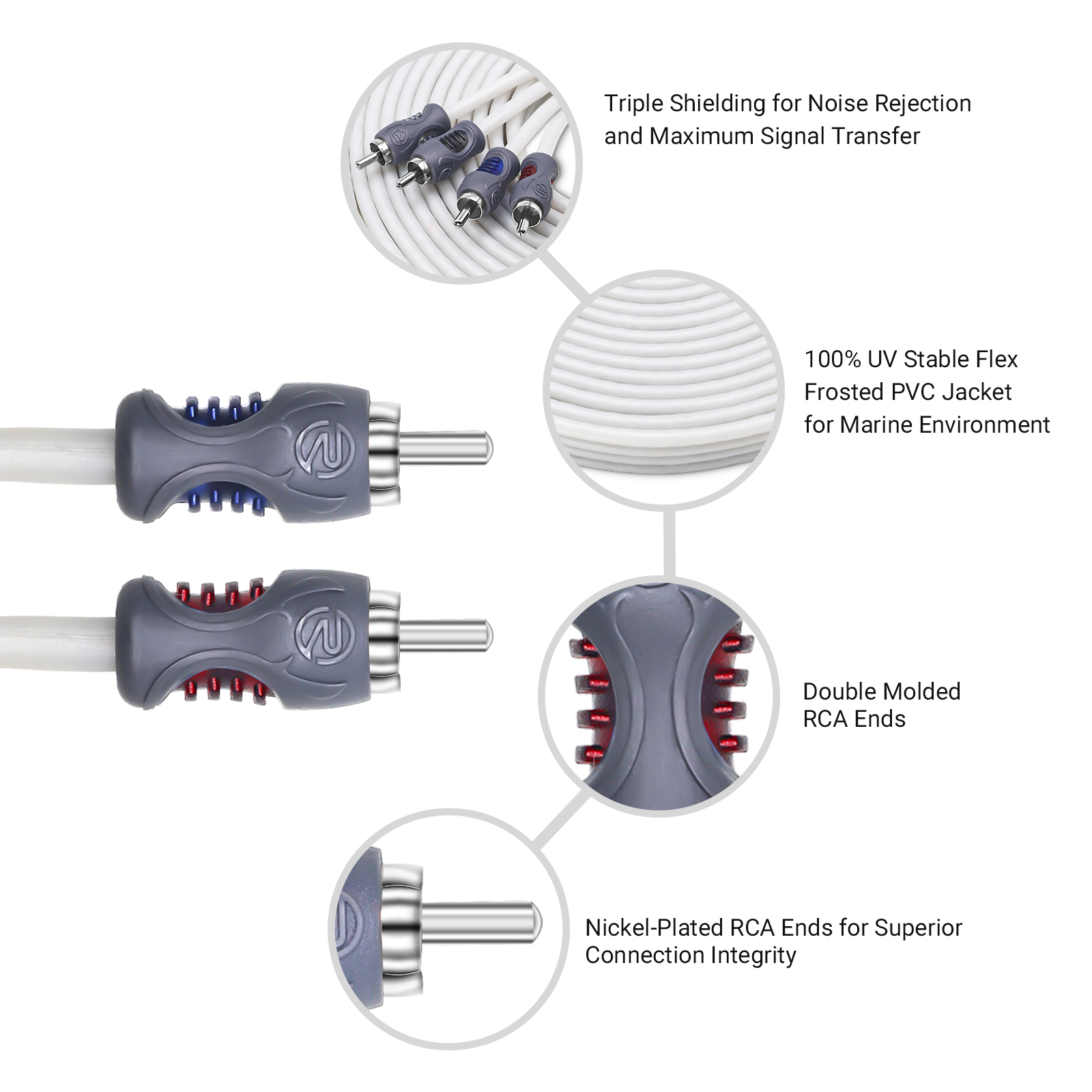 Triple Shielding for Noise Rejection and Maximum Signal Transfer

100% UV Stable Flex Frosted PVC Jacket for Marine Environment

Double Molded RCA Ends

Nickel-Plated RCA Ends for Superior Connection Integrity