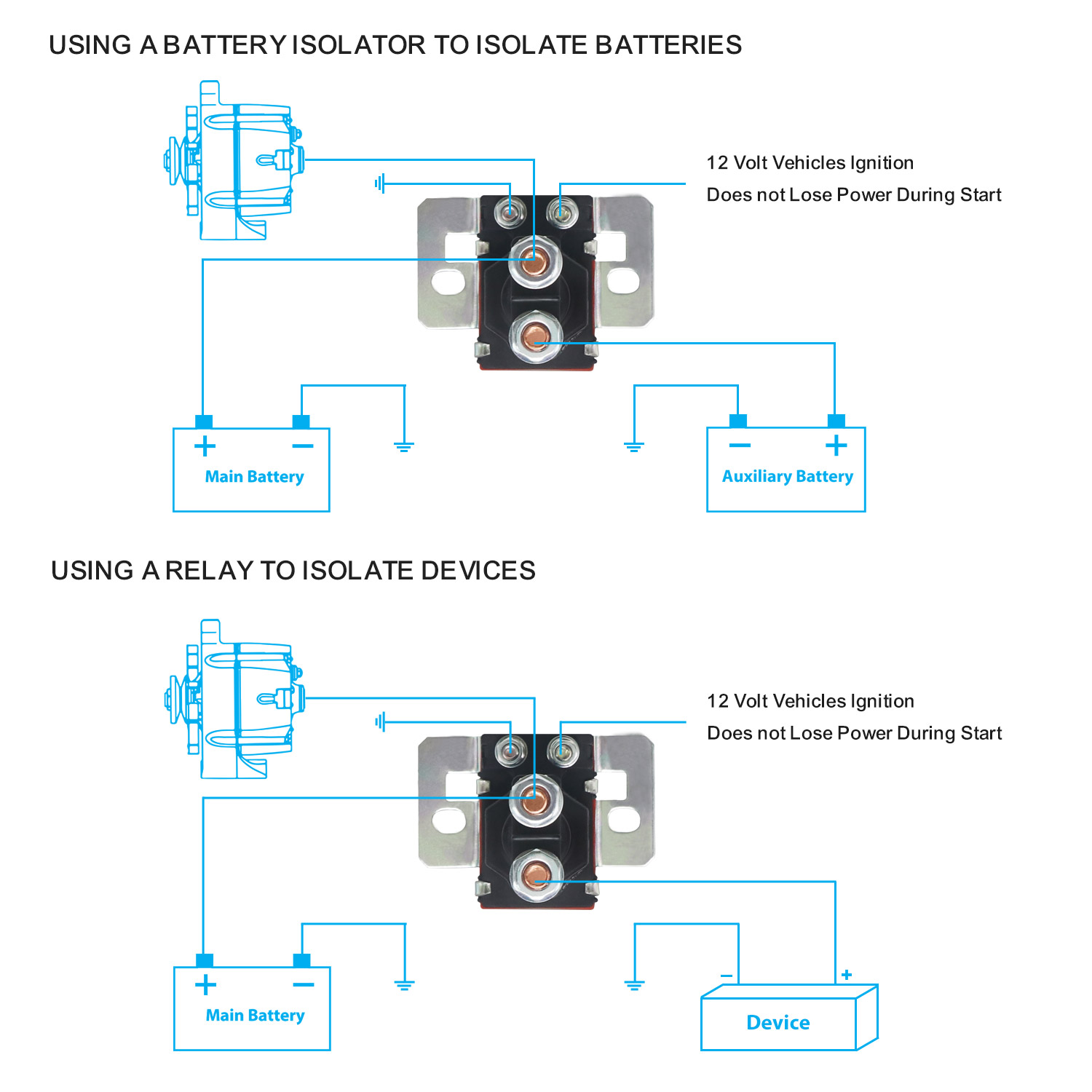 USING A BATTERY ISOLATOR TO ISOLATE BATTERIES

12 Volt Vehicles Ignition
Does not Lose Power During Start

+ −
Main Battery

− +
Auxiliary Battery

USING A RELAY TO ISOLATE DEVICES

12 Volt Vehicles Ignition
Does not Lose Power During Start

+ −
Main Battery

− +
Device