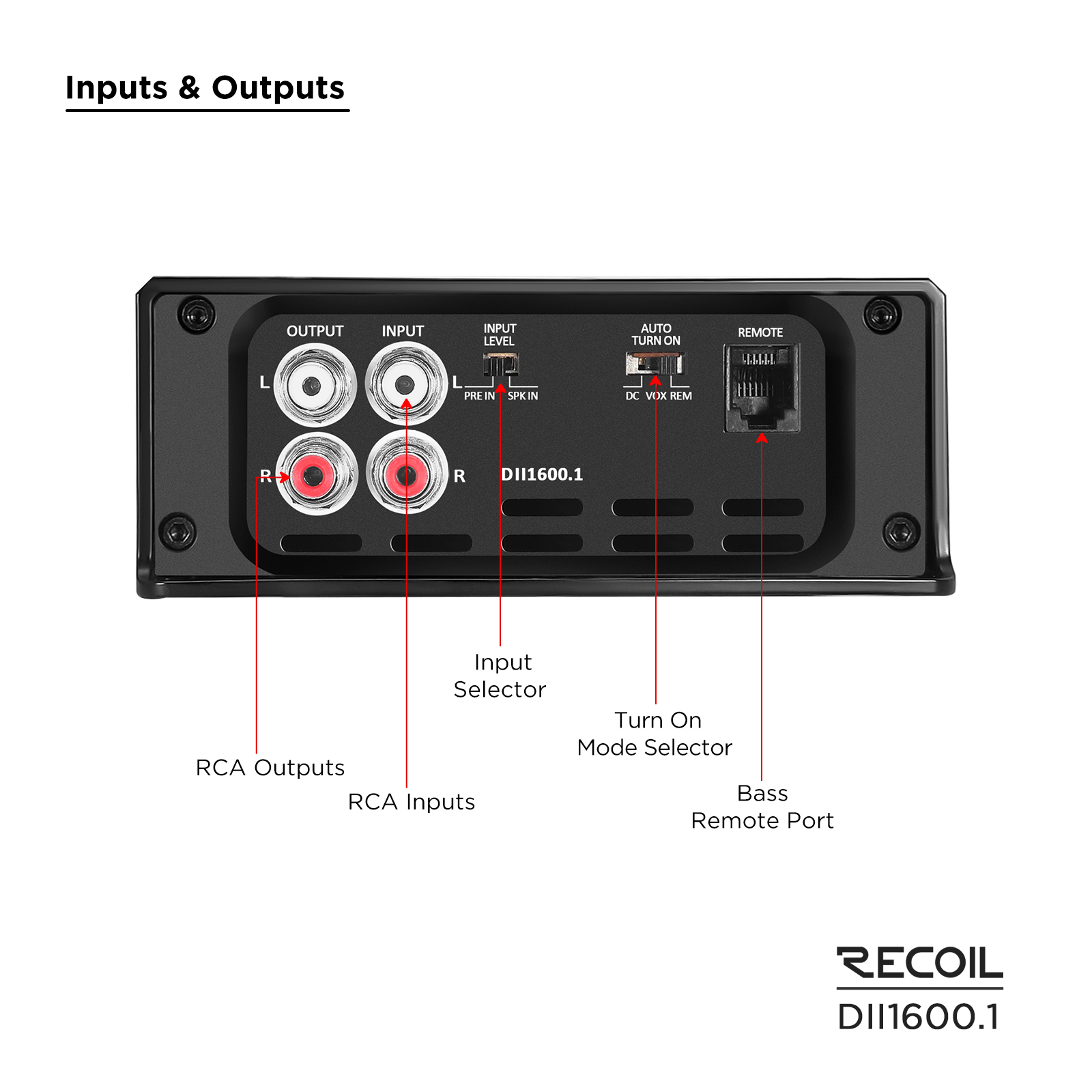 Inputs & Outputs

OUTPUT
INPUT
INPUT LEVEL
AUTO TURN ON
REMOTE
L
L
PRE IN SPK IN
DC VOX REM
R
R
DII1600.1

Input Selector

Turn On Mode Selector

RCA Outputs

RCA Inputs

Bass Remote Port

RECOIL
DII1600.1